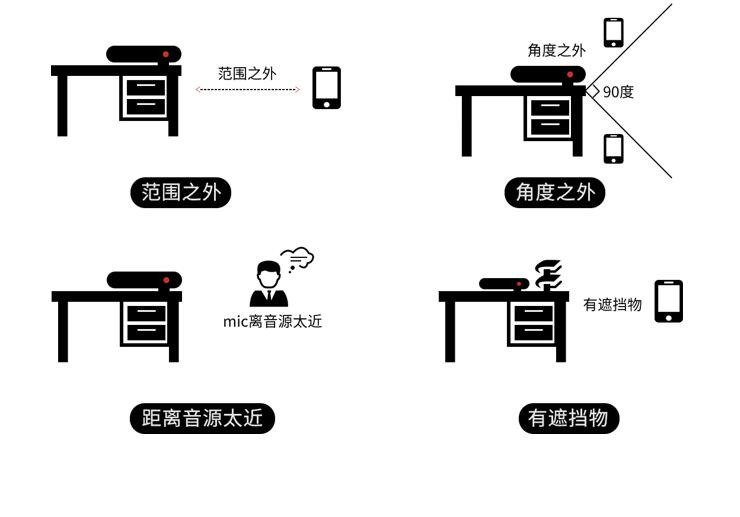 范围之外

范围之外

角度之外

90度

角度之外

mic离音源太近

距离音源太近

有遮挡物

有遮挡物