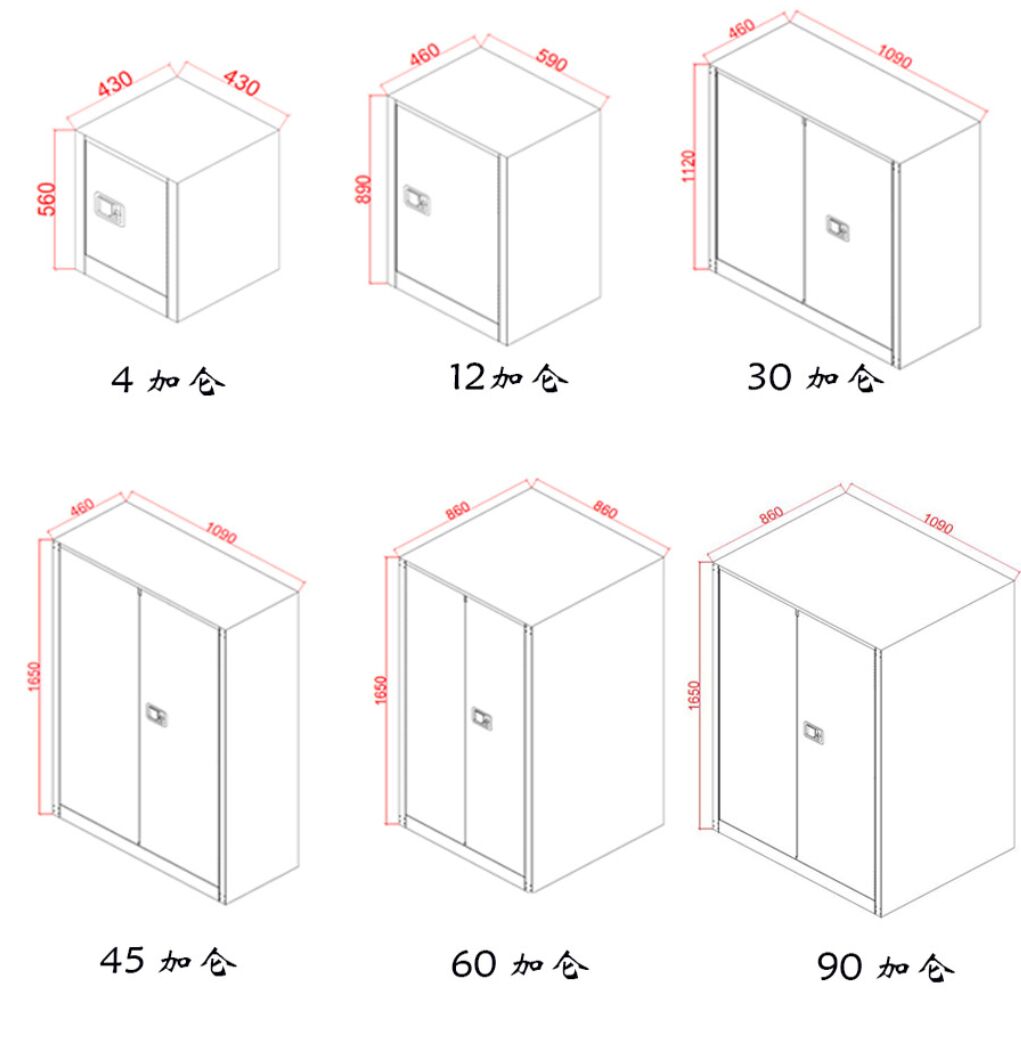 430
430
560
4 加仑

460
590
890
12加仑

460
1090
1120
30 加仑

460
1090
1650
45 加仑

860
860
1650
60 加仑

860
1090
1650
90 加仑